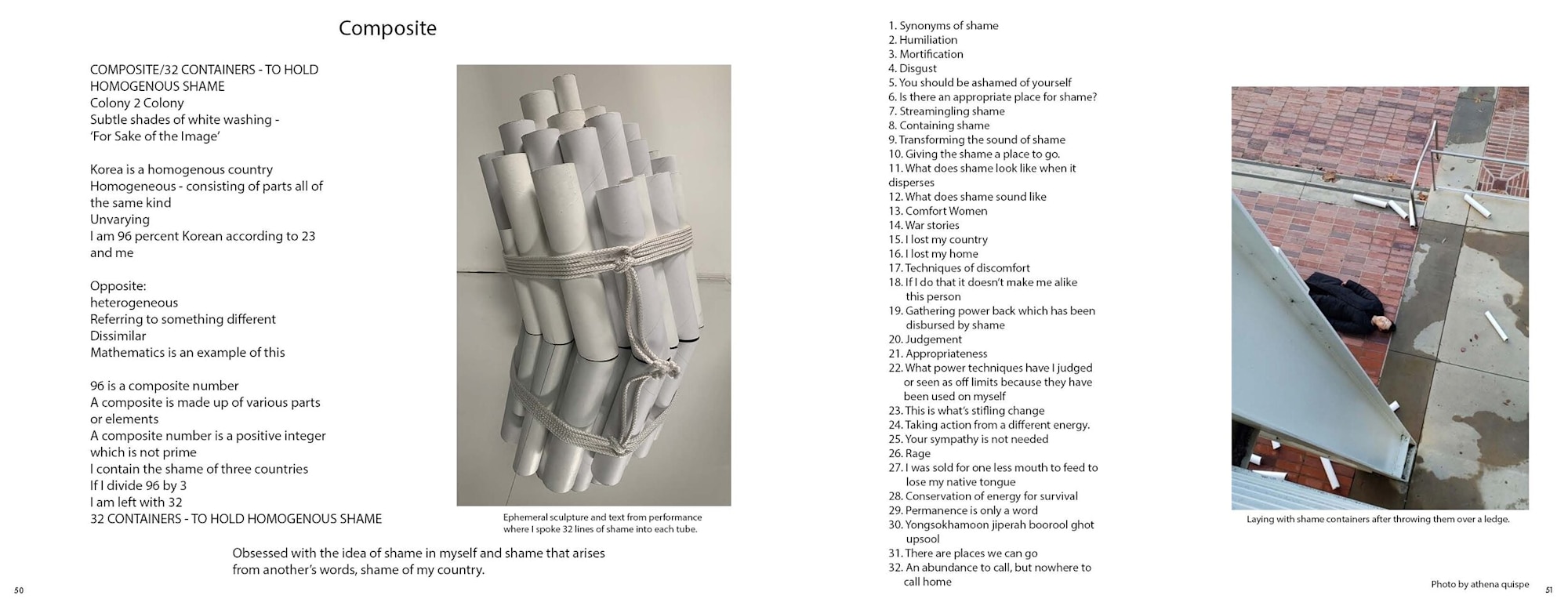 Composite

COMPOSITE/32 CONTAINERS - TO HOLD HOMOGENOUS SHAME
Colony 2 Colony
Subtle shades of white washing -
'For Sake of the Image'

Korea is a homogenous country
Homogeneous - consisting of parts all of the same kind
Unvarying
I am 96 percent Korean according to 23 and me

Opposite:
heterogeneous
Referring to something different
Dissimilar
Mathematics is an example of this

96 is a composite number
A composite is made up of various parts or elements
A composite number is a positive integer which is not prime
I contain the shame of three countries
If I divide 96 by 3
I am left with 32
32 CONTAINERS - TO HOLD HOMOGENOUS SHAME

Ephemeral sculpture and text from performance where I spoke 32 lines of shame into each tube.

Obsessed with the idea of shame in myself and shame that arises from another's words, shame of my country.

50

1. Synonyms of shame
2. Humiliation
3. Mortification
4. Disgust
5. You should be ashamed of yourself
6. Is there an appropriate place for shame?
7. Streamingling shame
8. Containing shame
9. Transforming the sound of shame
10. Giving the shame a place to go.
11. What does shame look like when it disperses
12. What does shame sound like
13. Comfort Women
14. War stories
15. I lost my country
16. I lost my home
17. Techniques of discomfort
18. If I do that it doesn't make me alike this person
19. Gathering power back which has been disbursed by shame
20. Judgement
21. Appropriateness
22. What power techniques have I judged or seen as off limits because they have been used on myself
23. This is what's stifling change
24. Taking action from a different energy.
25. Your sympathy is not needed
26. Rage
27. I was sold for one less mouth to feed to lose my native tongue
28. Conservation of energy for survival
29. Permanence is only a word
30. Yongsokhamoon jiperah boorool ghot upsool
31. There are places we can go
32. An abundance to call, but nowhere to call home

Laying with shame containers after throwing them over a ledge.

Photo by athena quispe

51