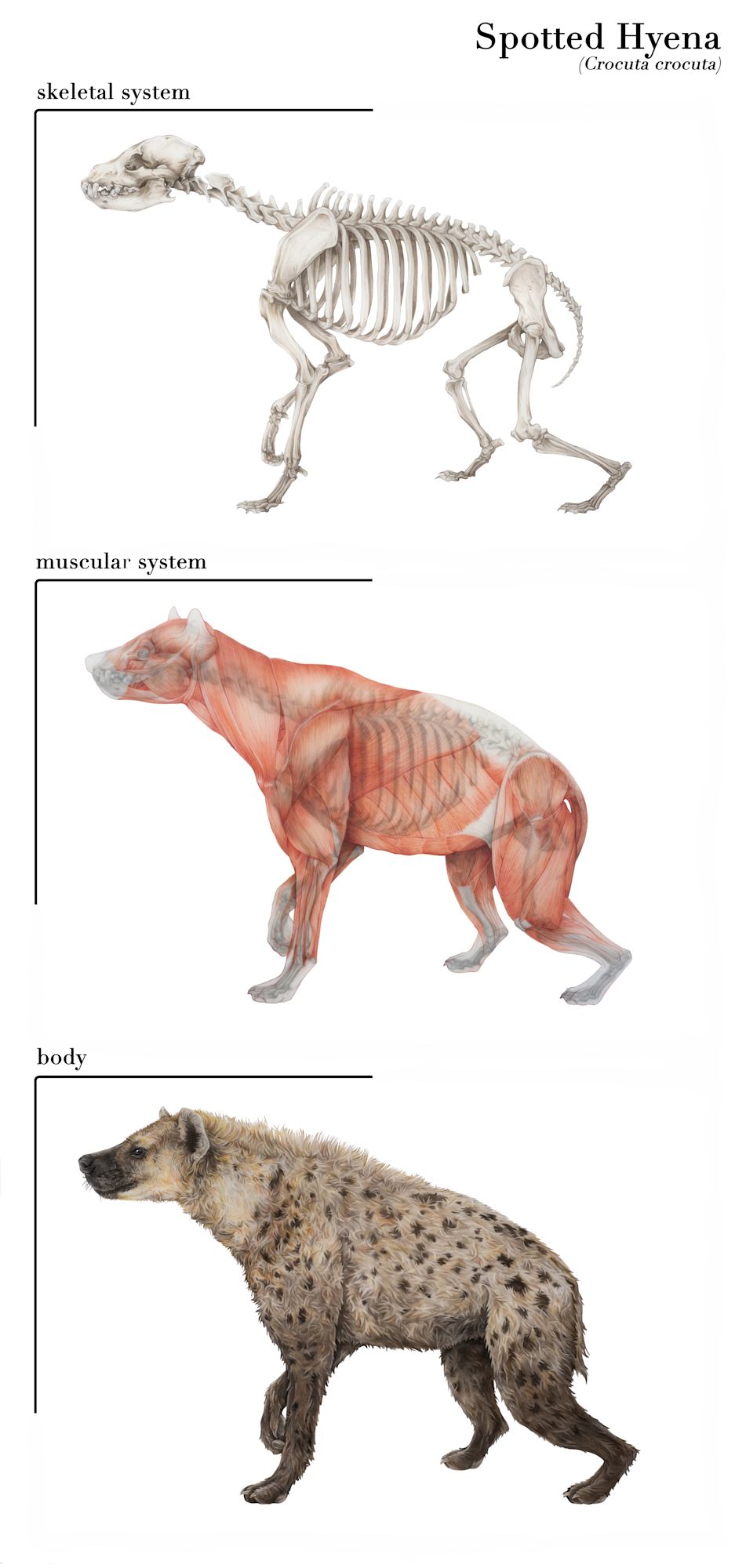 Spotted Hyena
(Crocuta crocuta)

skeletal system

muscular system

body