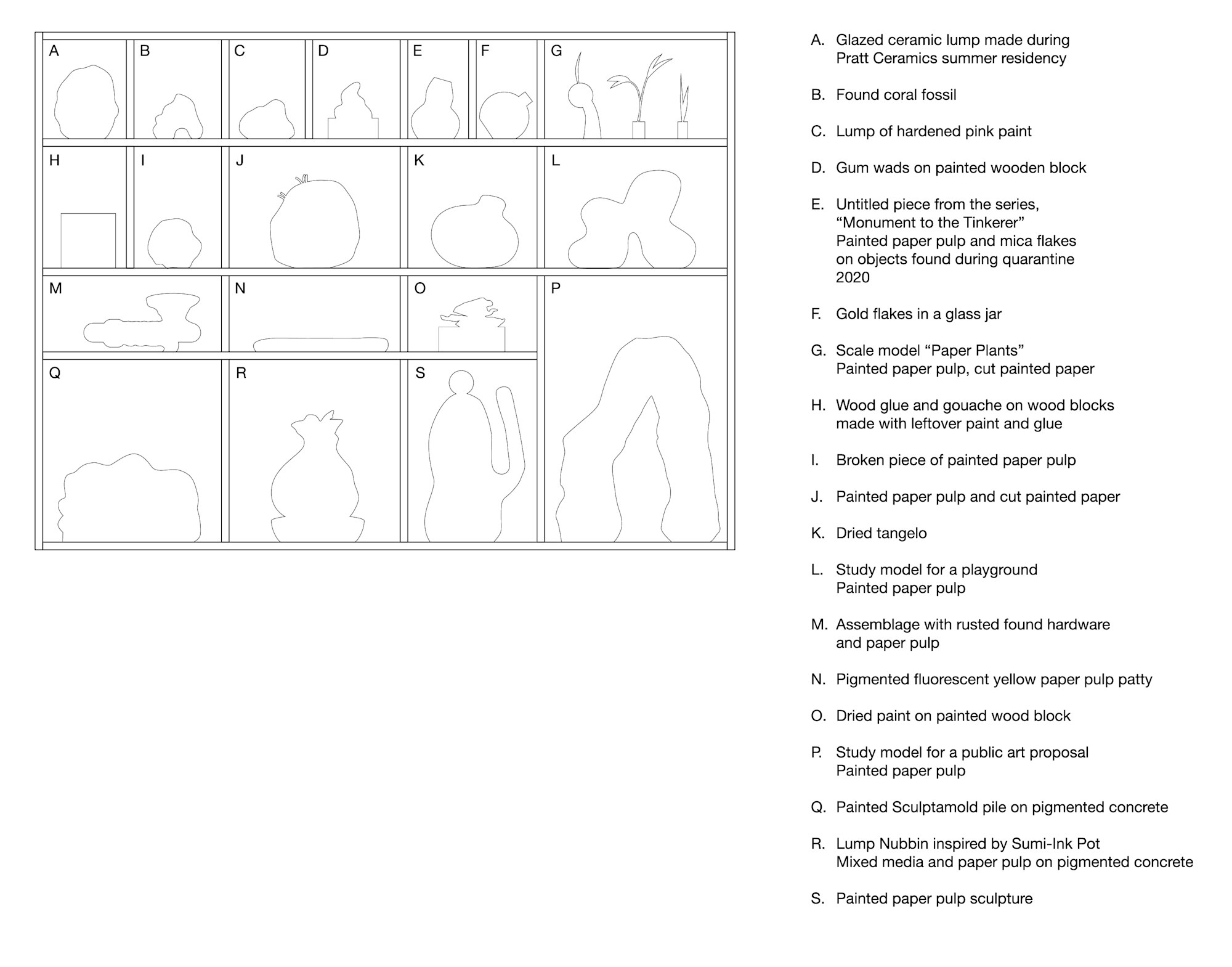 A B C D E F G

H I J K L

M N O P

Q R S

A. Glazed ceramic lump made during Pratt Ceramics summer residency

B. Found coral fossil

C. Lump of hardened pink paint

D. Gum wads on painted wooden block

E. Untitled piece from the series, “Monument to the Tinkerer” Painted paper pulp and mica flakes on objects found during quarantine 2020

F. Gold flakes in a glass jar

G. Scale model “Paper Plants” Painted paper pulp, cut painted paper

H. Wood glue and gouache on wood blocks made with leftover paint and glue

I. Broken piece of painted paper pulp

J. Painted paper pulp and cut painted paper

K. Dried tangelo

L. Study model for a playground Painted paper pulp

M. Assemblage with rusted found hardware and paper pulp

N. Pigmented fluorescent yellow paper pulp patty

O. Dried paint on painted wood block

P. Study model for a public art proposal Painted paper pulp

Q. Painted Sculptamold pile on pigmented concrete

R. Lump Nubbin inspired by Sumi-Ink Pot Mixed media and paper pulp on pigmented concrete

S. Painted paper pulp sculpture