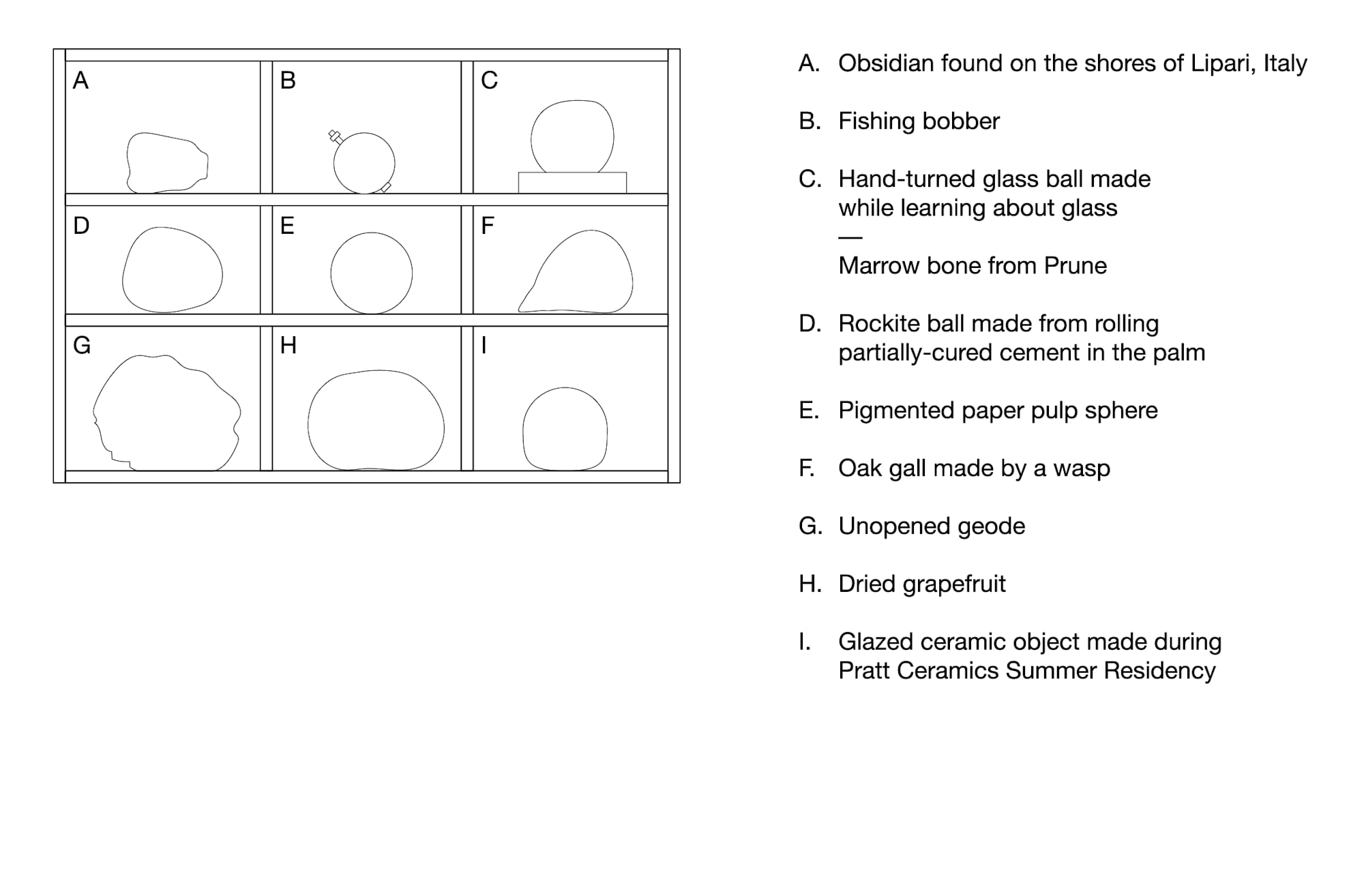 A
B
C
D
E
F
G
H
I

A. Obsidian found on the shores of Lipari, Italy

B. Fishing bobber

C. Hand-turned glass ball made while learning about glass
—
Marrow bone from Prune

D. Rockite ball made from rolling partially-cured cement in the palm

E. Pigmented paper pulp sphere

F. Oak gall made by a wasp

G. Unopened geode

H. Dried grapefruit

I. Glazed ceramic object made during Pratt Ceramics Summer Residency