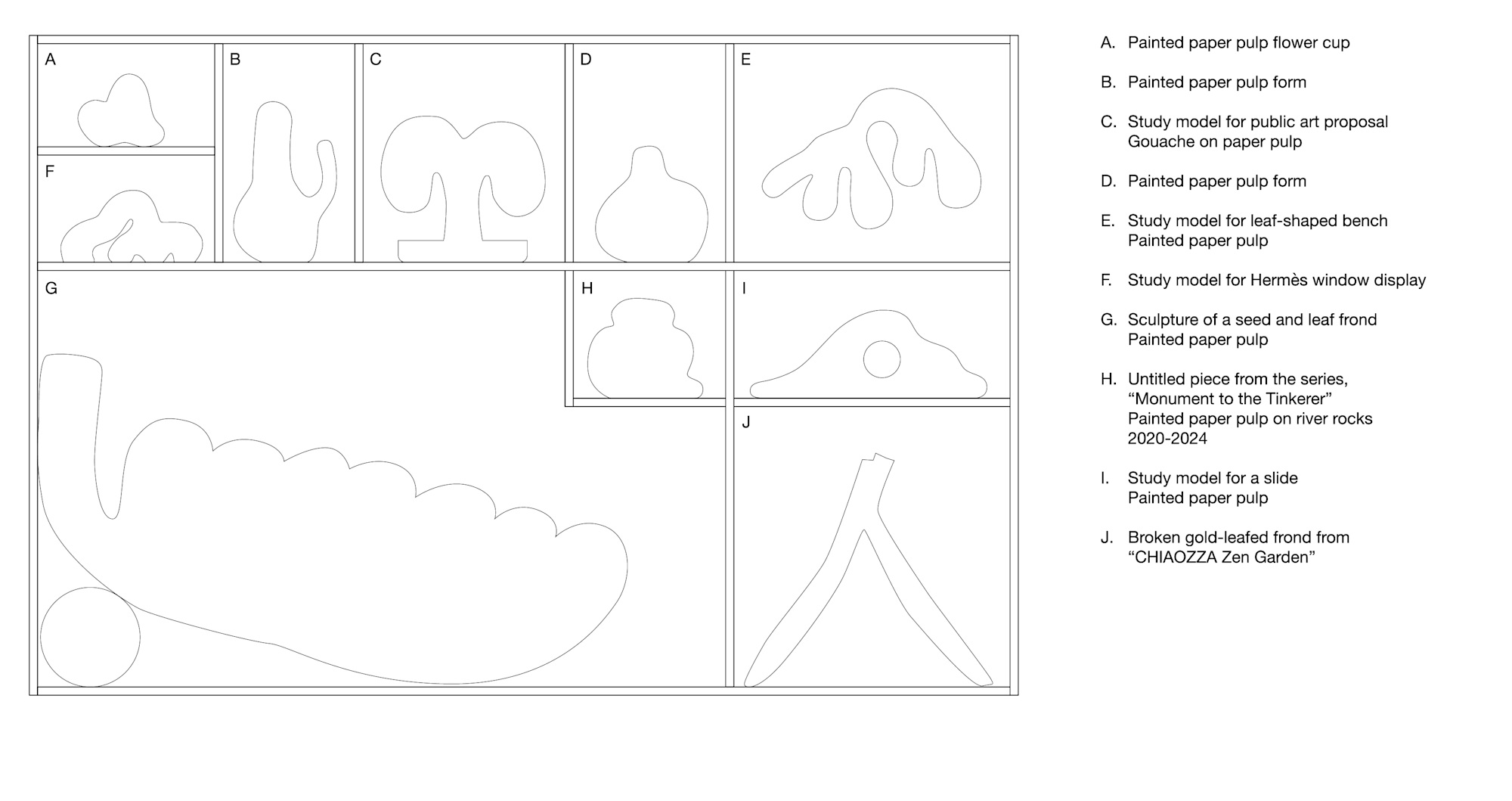 A

B

C

D

E

F

G

H

I

J

A. Painted paper pulp flower cup

B. Painted paper pulp form

C. Study model for public art proposal
Gouache on paper pulp

D. Painted paper pulp form

E. Study model for leaf-shaped bench
Painted paper pulp

F. Study model for Hermès window display

G. Sculpture of a seed and leaf frond
Painted paper pulp

H. Untitled piece from the series,
“Monument to the Tinkerer”
Painted paper pulp on river rocks
2020-2024

I. Study model for a slide
Painted paper pulp

J. Broken gold-leafed frond from
“CHIAOZZA Zen Garden”