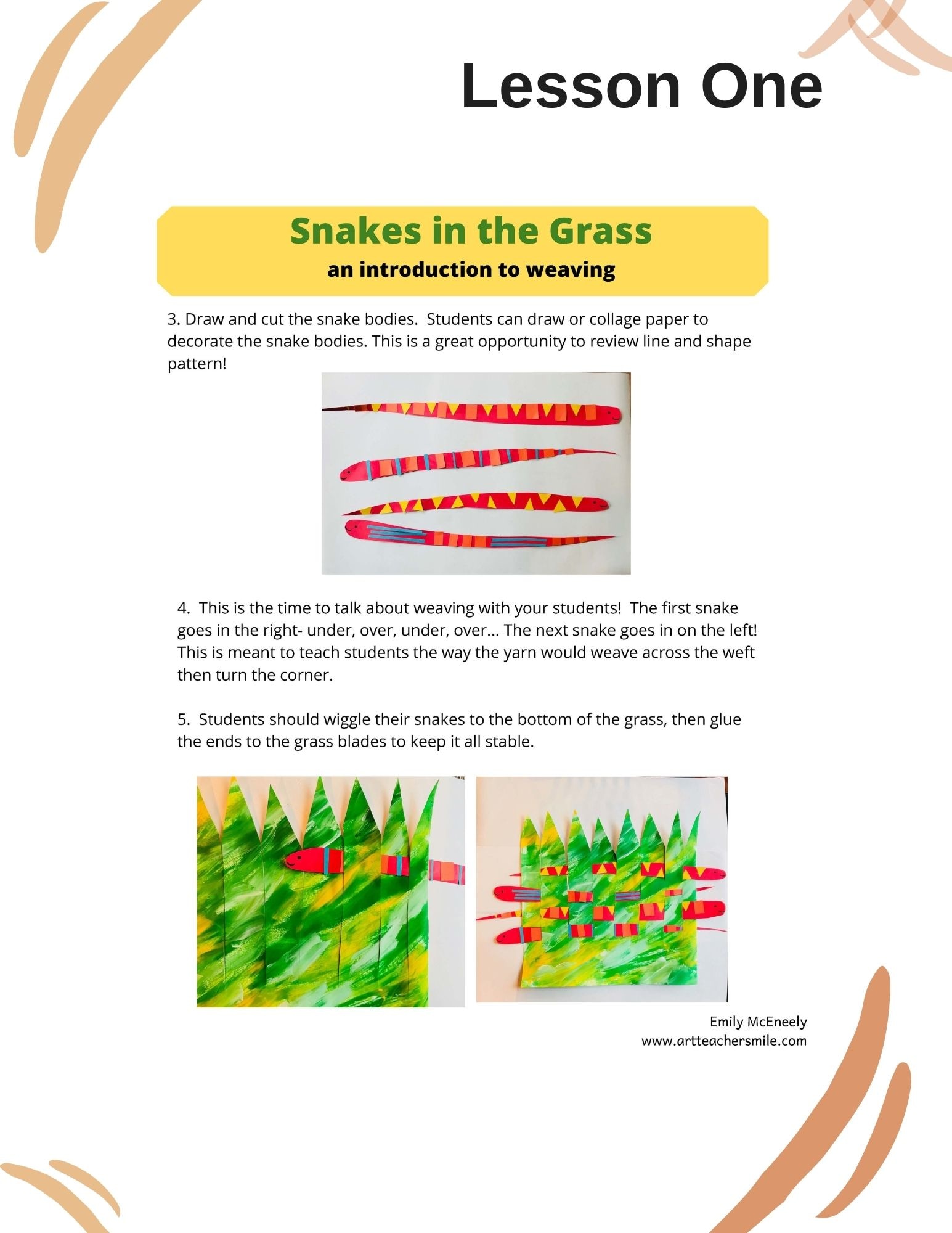 Lesson One

Snakes in the Grass
an introduction to weaving

3. Draw and cut the snake bodies.  Students can draw or collage paper to decorate the snake bodies. This is a great opportunity to review line and shape pattern!

4.  This is the time to talk about weaving with your students!  The first snake goes in the right- under, over, under, over... The next snake goes in on the left! This is meant to teach students the way the yarn would weave across the weft then turn the corner.

5.  Students should wiggle their snakes to the bottom of the grass, then glue the ends to the grass blades to keep it all stable.

Emily McEneely
www.artteachersmile.com